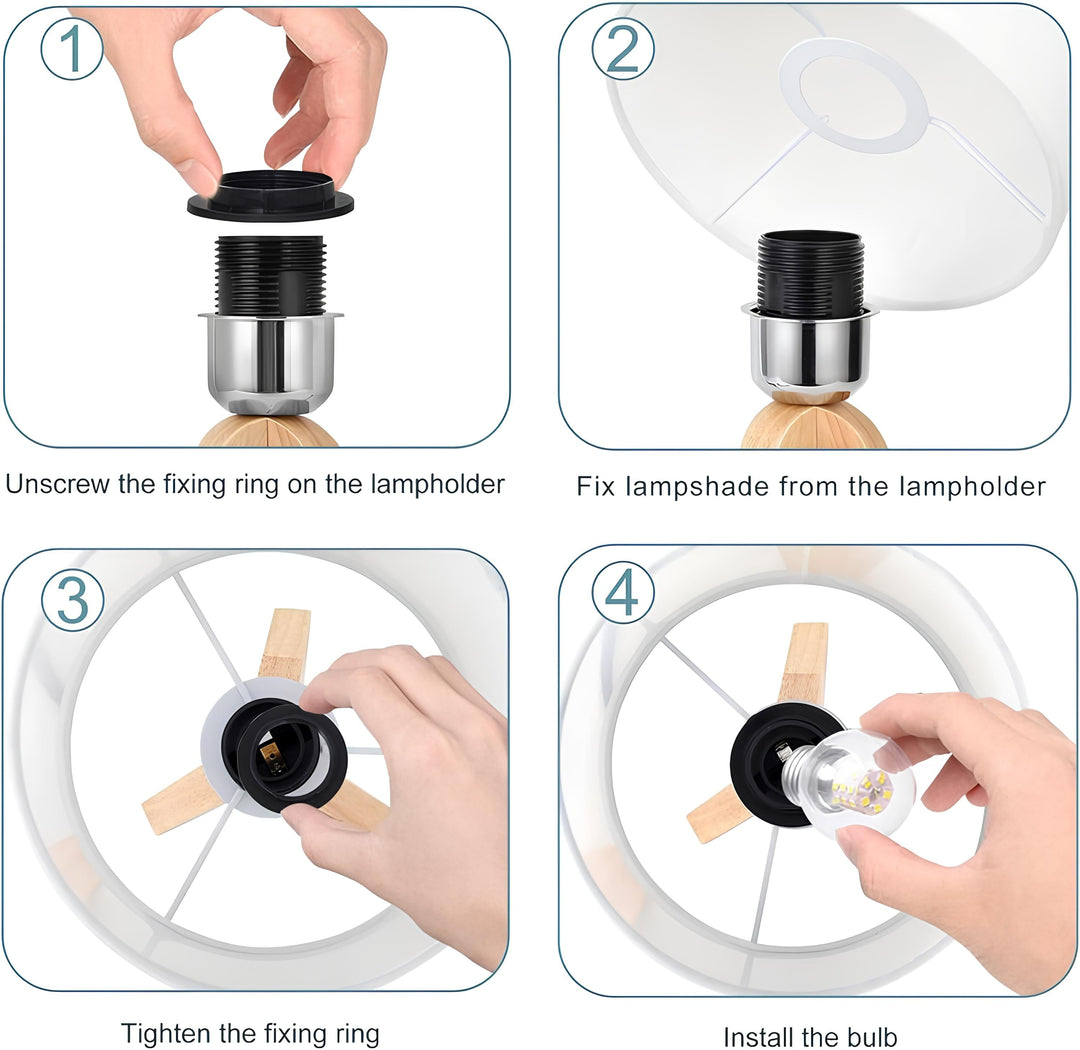 1

Unscrew the fixing ring on the lampholder

2

Fix lampshade from the lampholder

3

Tighten the fixing ring

4

Install the bulb